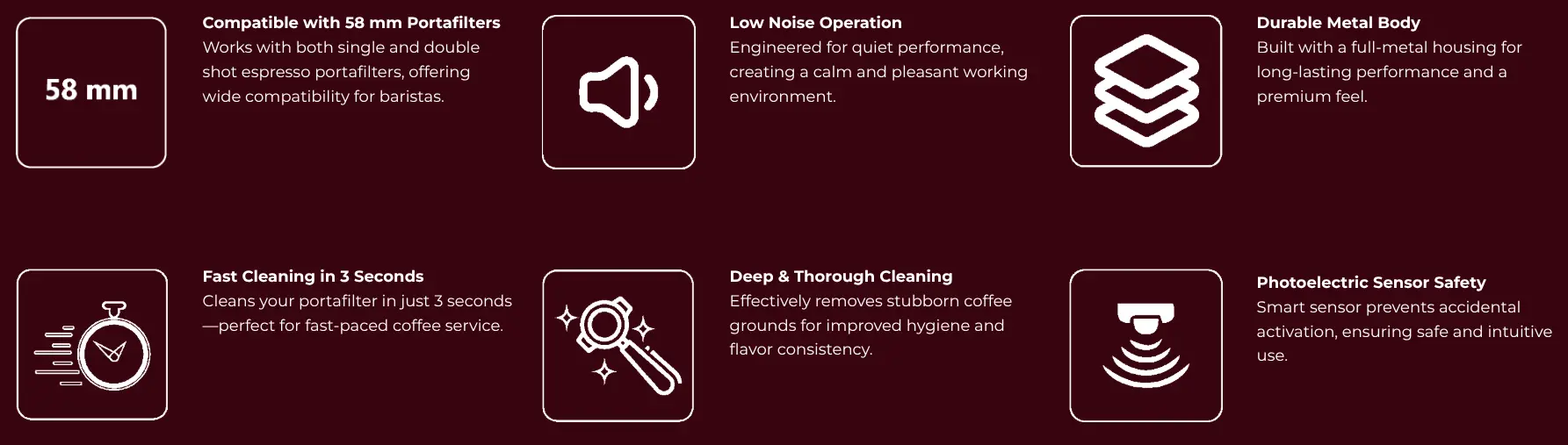 58 mm

Compatible with 58 mm Portafilters
Works with both single and double shot espresso portafilters, offering wide compatibility for baristas.

Low Noise Operation
Engineered for quiet performance, creating a calm and pleasant working environment.

Durable Metal Body
Built with a full-metal housing for long-lasting performance and a premium feel.

Fast Cleaning in 3 Seconds
Cleans your portafilter in just 3 seconds—perfect for fast-paced coffee service.

Deep & Thorough Cleaning
Effectively removes stubborn coffee grounds for improved hygiene and flavor consistency.

Photoelectric Sensor Safety
Smart sensor prevents accidental activation, ensuring safe and intuitive use.