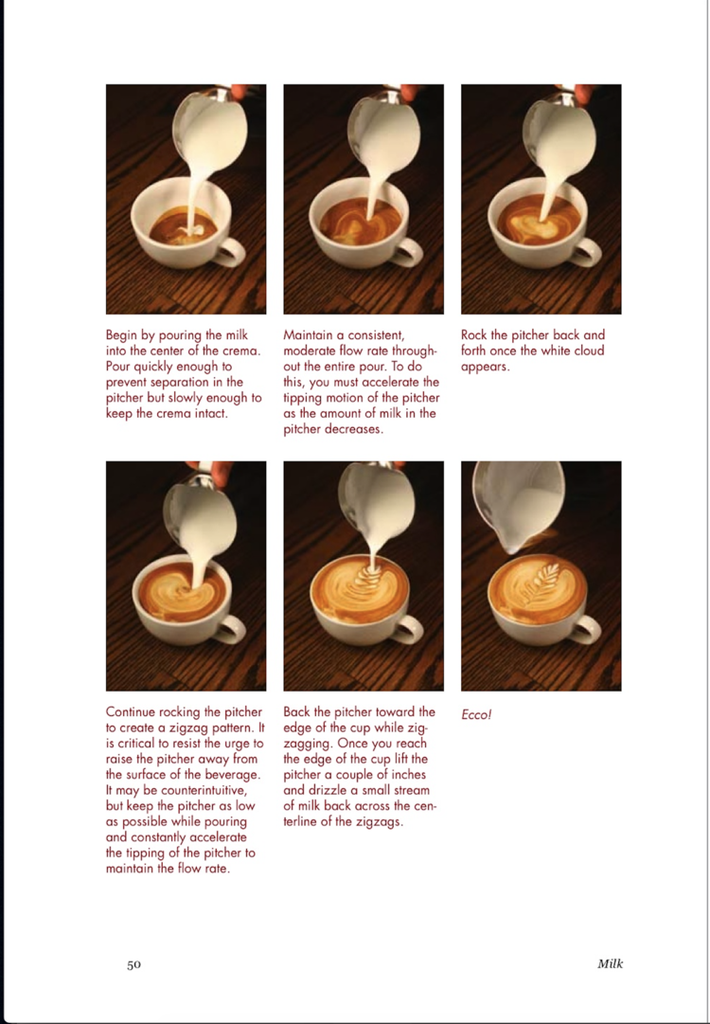 Begin by pouring the milk into the center of the crema. Pour quickly enough to prevent separation in the pitcher but slowly enough to keep the crema intact.

Maintain a consistent, moderate flow rate throughout the entire pour. To do this, you must accelerate the tipping motion of the pitcher as the amount of milk in the pitcher decreases.

Rock the pitcher back and forth once the white cloud appears.

Continue rocking the pitcher to create a zigzag pattern. It is critical to resist the urge to raise the pitcher away from the surface of the beverage. It may be counterintuitive, but keep the pitcher as low as possible while pouring and constantly accelerate the tipping of the pitcher to maintain the flow rate.

Back the pitcher toward the edge of the cup while zigzagging. Once you reach the edge of the cup lift the pitcher a couple of inches and drizzle a small stream of milk back across the centerline of the zigzags.

Ecco!

50

Milk