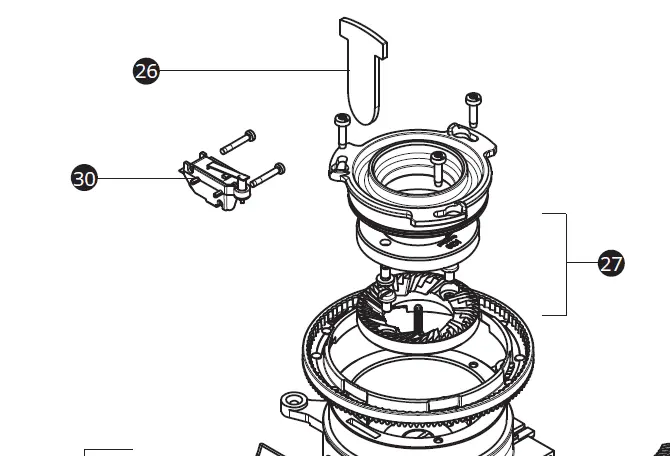 26

30

27